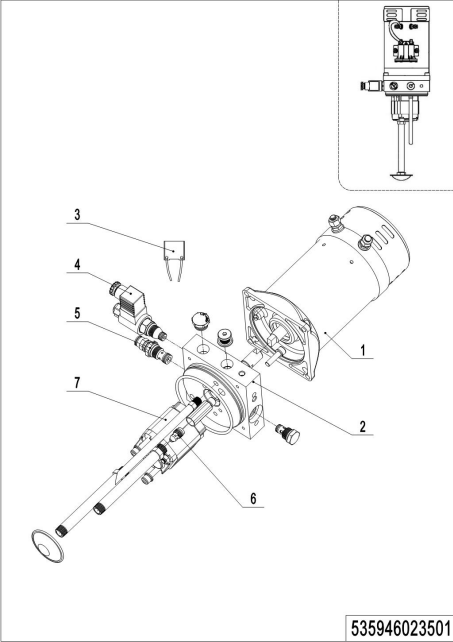 3
4
5
7
1
2
6
535946023501