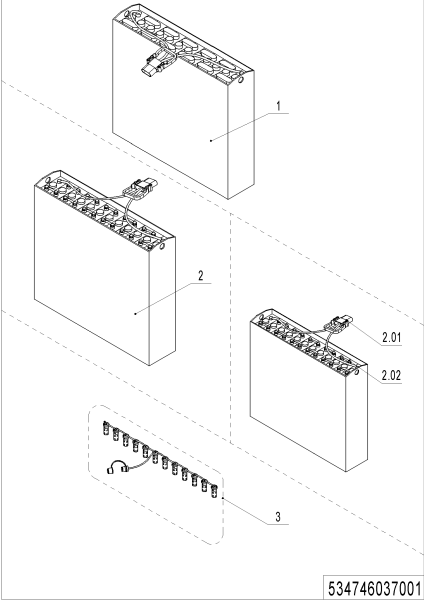 1

2

2.01

2.02

3

534746037001