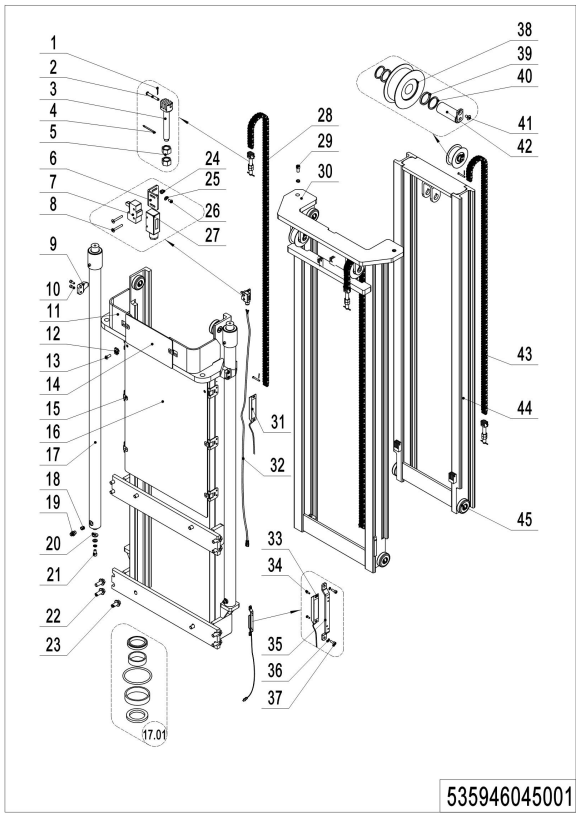 1
2
3
4
5
6
7
8
9
10
11
12
13
14
15
16
17
18
19
20
21
22
23
24
25
26
27
28
29
30
31
32
33
34
35
36
37
38
39
40
41
42
43
44
45
17.01
535946045001