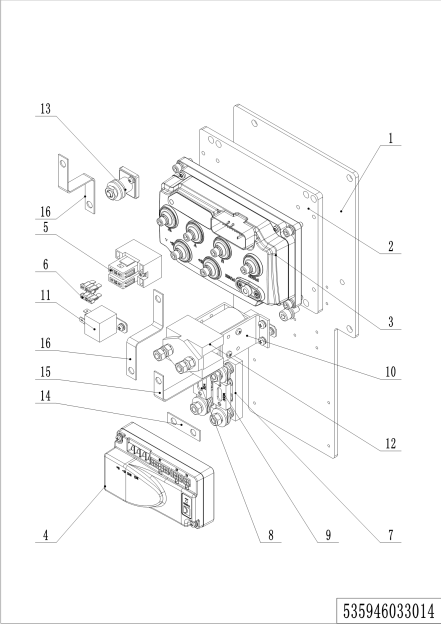 13

1

16

5

2

6

11

3

16

10

15

14

12

4

8

9

7

535946033014