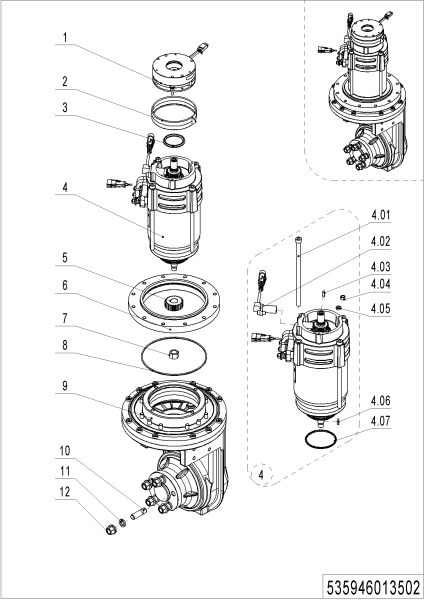 1
2
3
4
5
6
7
8
9
10
11
12
4.01
4.02
4.03
4.04
4.05
4.06
4.07
4
535946013502