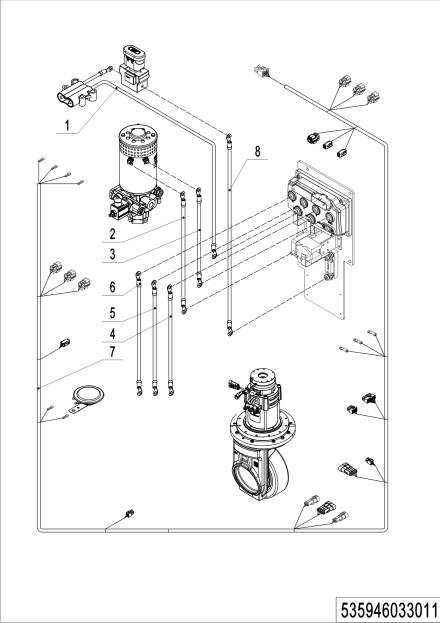 1

8

2

3

6

5

4

7

535946033011